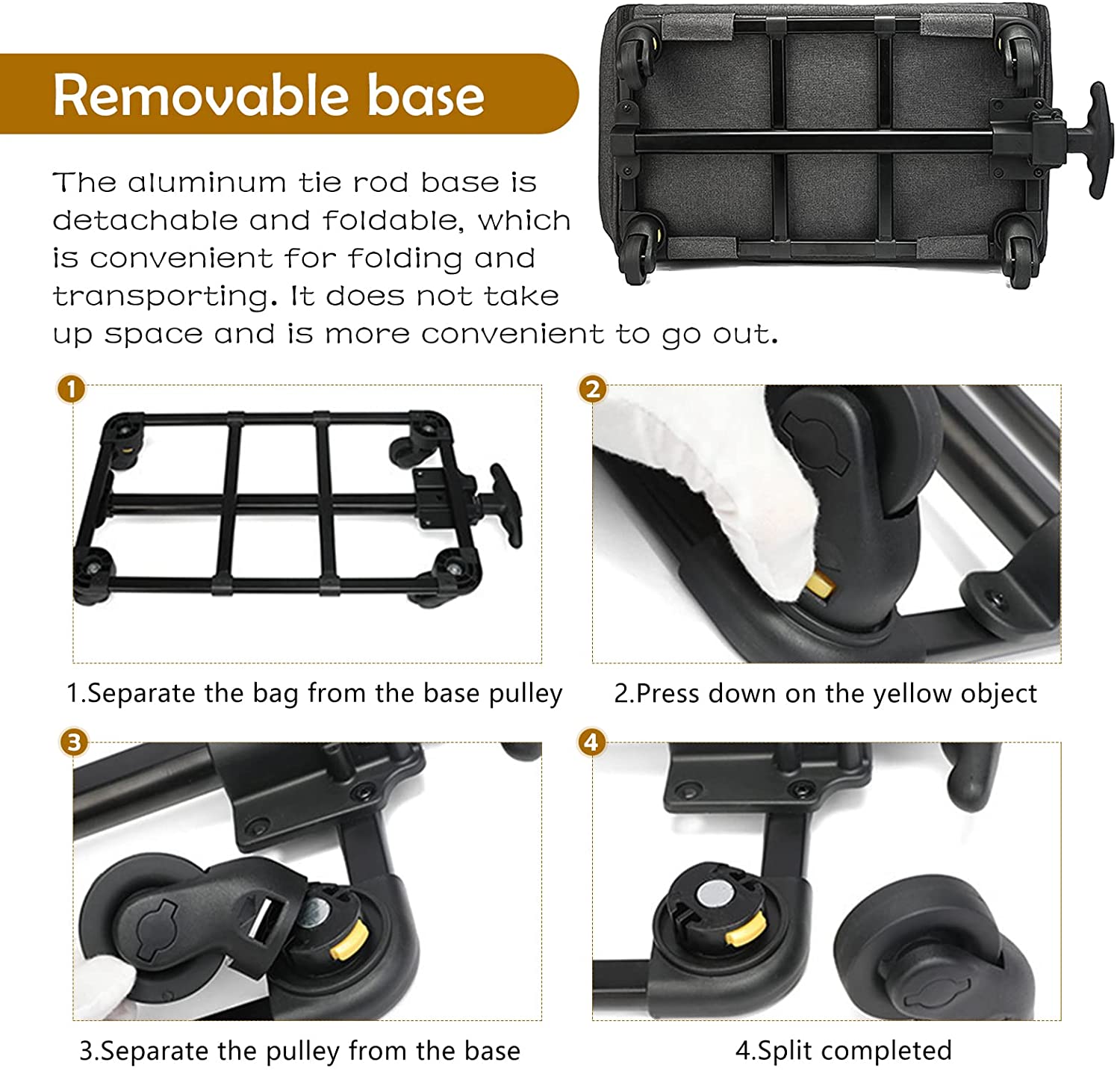 Removable base

The aluminum tie rod base is detachable and foldable, which is convenient for folding and transporting. It does not take up space and is more convenient to go out.

1

1.Separate the bag from the base pulley

2

2.Press down on the yellow object

3

3.Separate the pulley from the base

4

4.Split completed